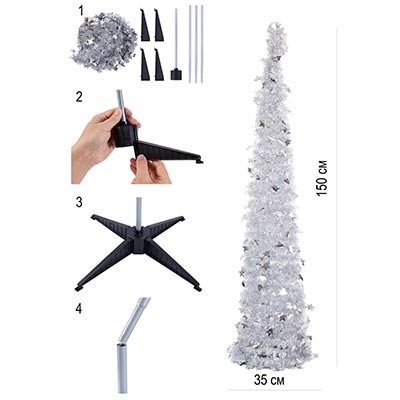 1

2

3

4

150 см

35 см