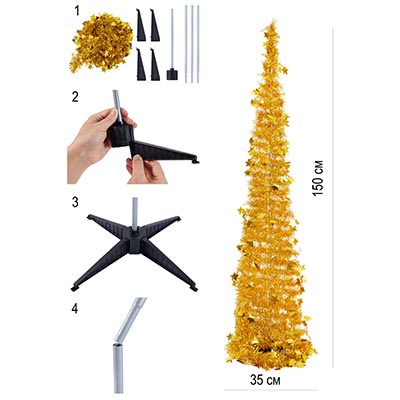 1

2

3

4

150 см

35 см