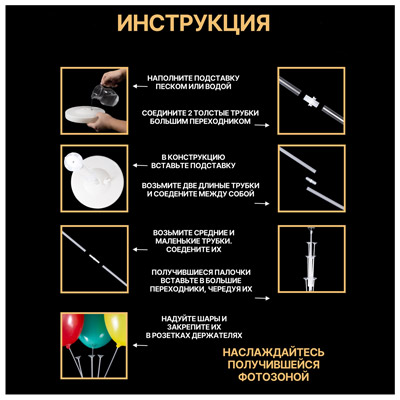 ИНСТРУКЦИЯ

НАПОЛНИТЕ ПОДСТАВКУ ПЕСКОМ ИЛИ ВОДОЙ

СОЕДИНИТЕ 2 ТОЛСТЫЕ ТРУБКИ БОЛЬШИМ ПЕРЕХОДНИКОМ

В КОНСТРУКЦИЮ ВСТАВЬТЕ ПОДСТАВКУ

ВОЗЬМИТЕ ДВЕ ДЛИНЫЕ ТРУБКИ И СОЕДЕНИТЕ МЕЖДУ СОБОЙ

ВОЗЬМИТЕ СРЕДНИЕ И МАЛЕНЬКИЕ ТРУБКИ. СОЕДЕНИТЕ ИХ

ПОЛУЧИВШИЕСЯ ПАЛОЧКИ ВСТАВЬТЕ В БОЛЬШИЕ ПЕРЕХОДНИКИ, ЧЕРЕДУЯ ИХ

НАДУЙТЕ ШАРЫ И ЗАКРЕПИТЕ ИХ В РОЗЕТКАХ ДЕРЖАТЕЛЯХ

НАСЛАЖДАЙТЕСЬ ПОЛУЧИВШЕЙСЯ ФОТОЗОНОЙ